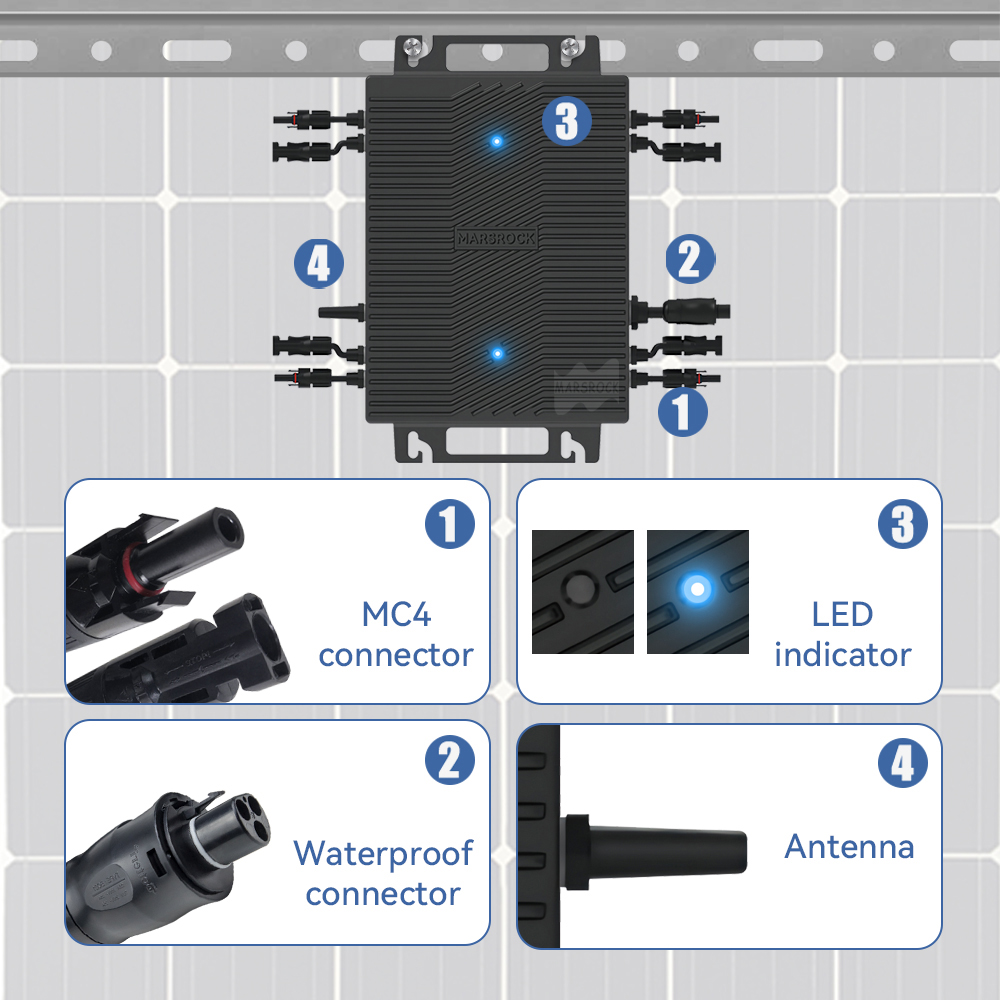 3

MARSROCK

4

2

MARSROCK

1

1

MC4 connector

3

LED indicator

2

Waterproof connector

4

Antenna