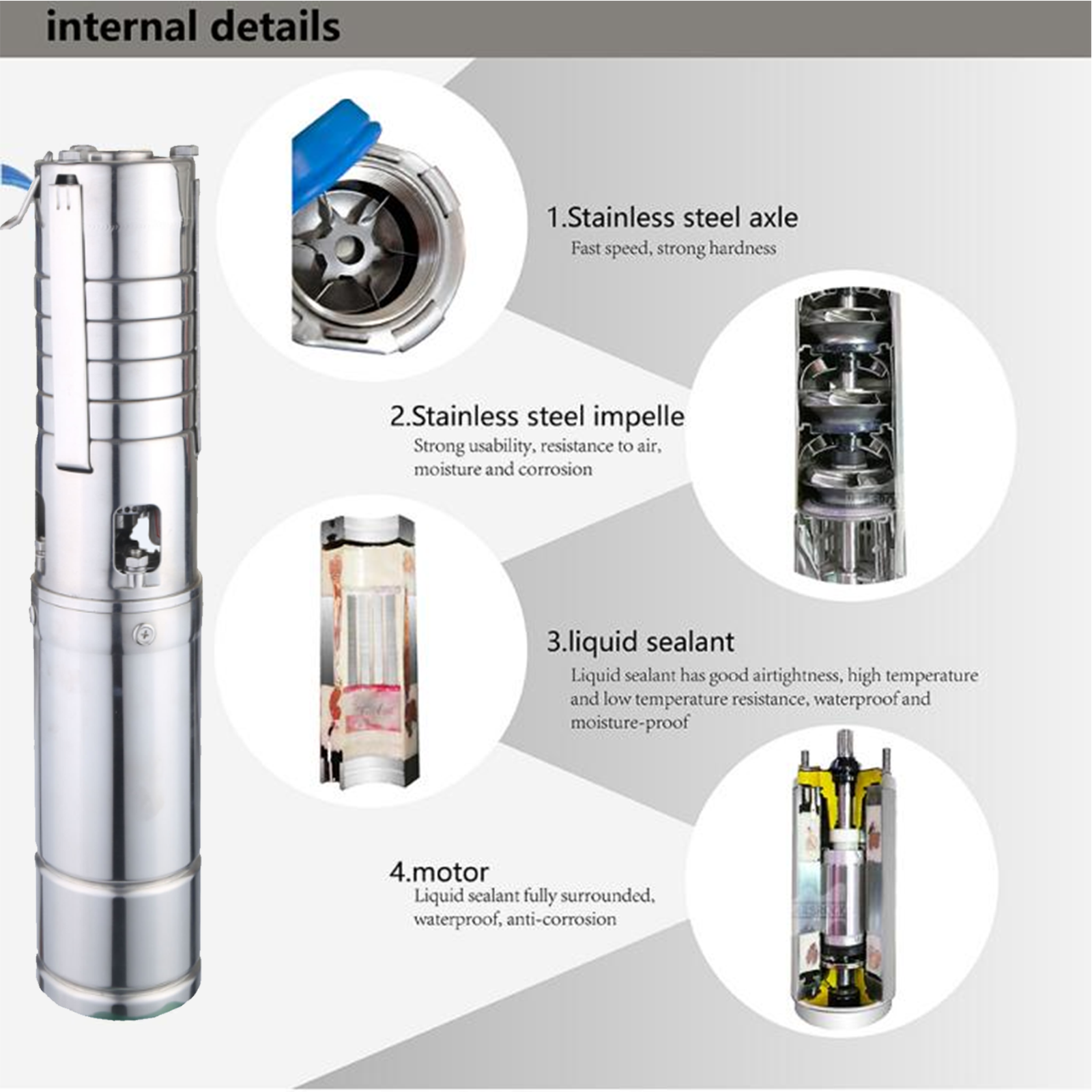 internal details

1.Stainless steel axle
Fast speed, strong hardness

2.Stainless steel impelle
Strong usability, resistance to air, moisture and corrosion

3.liquid sealant
Liquid sealant has good airtightness, high temperature and low temperature resistance, waterproof and moisture-proof

4.motor
Liquid sealant fully surrounded, waterproof, anti-corrosion