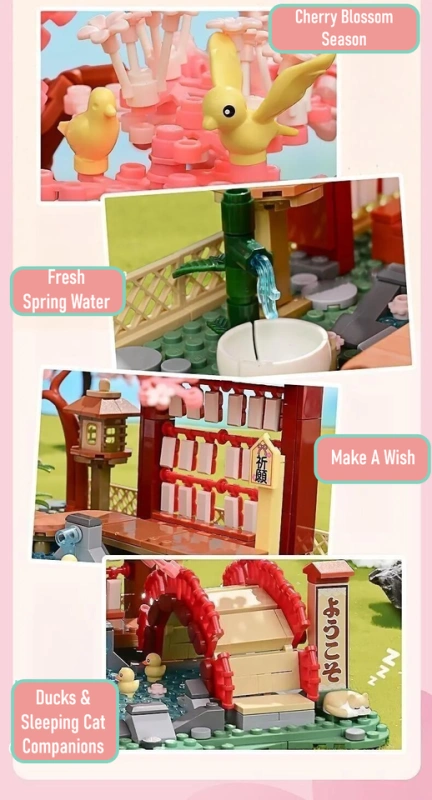 Cherry Blossom Season

Fresh Spring Water

祈願

Make A Wish

ようこそ

Ducks & Sleeping Cat Companions