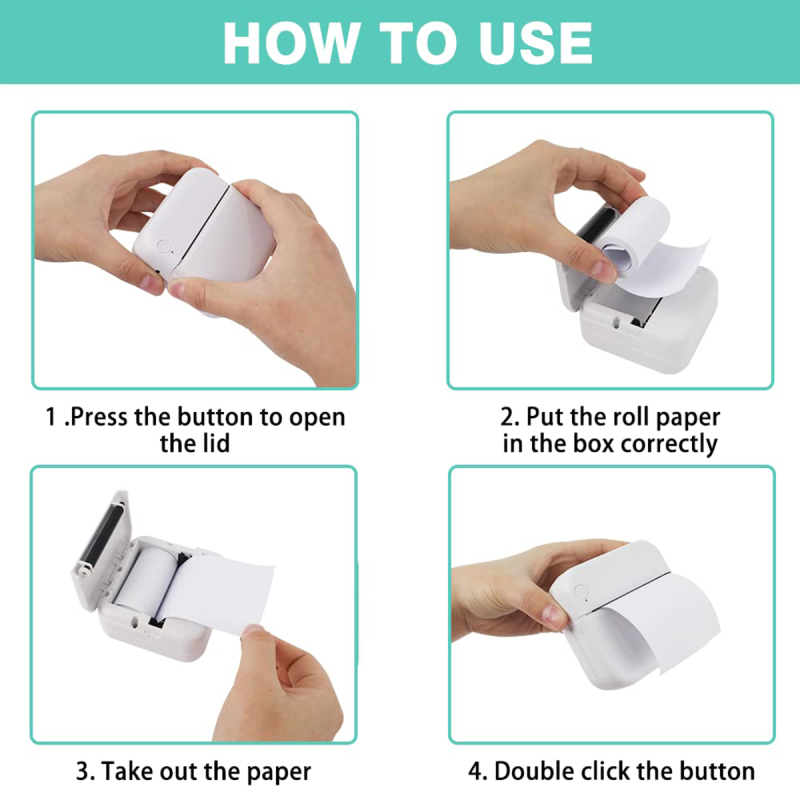 HOW TO USE

1 .Press the button to open the lid

2. Put the roll paper in the box correctly

3. Take out the paper

4. Double click the button