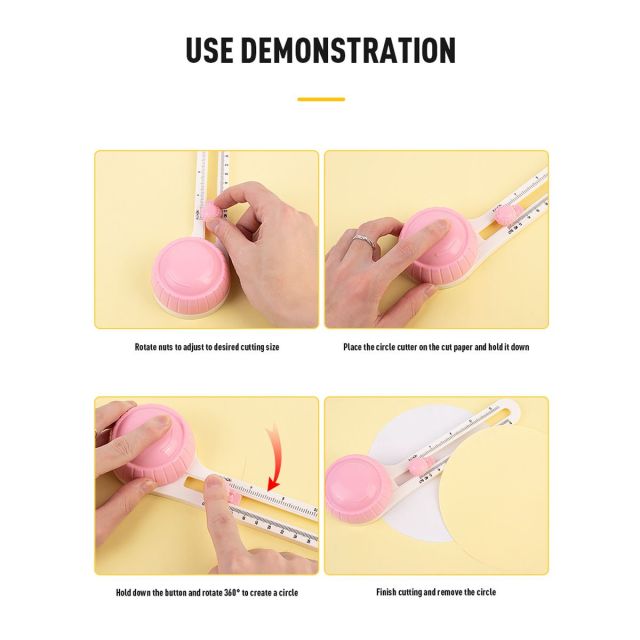 USE DEMONSTRATION

Rotate nuts to adjust to desired cutting size

Place the circle cutter on the cut paper and hold it down

Hold down the button and rotate 360° to create a circle

Finish cutting and remove the circle