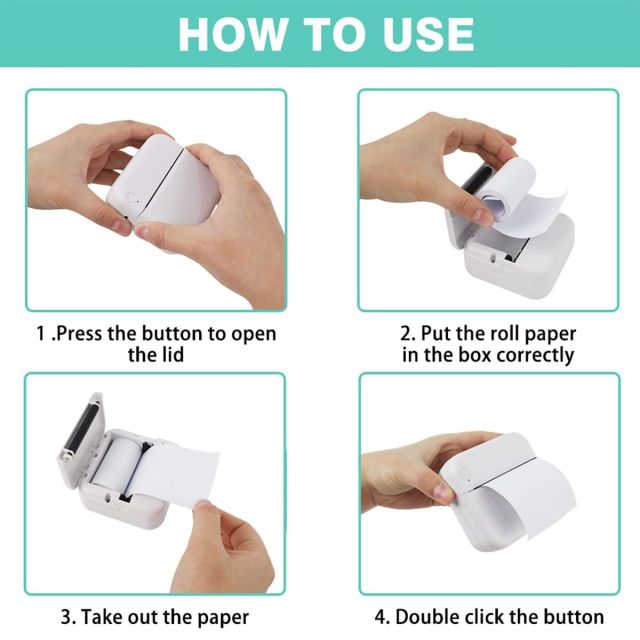 HOW TO USE

1 .Press the button to open the lid

2. Put the roll paper in the box correctly

3. Take out the paper

4. Double click the button