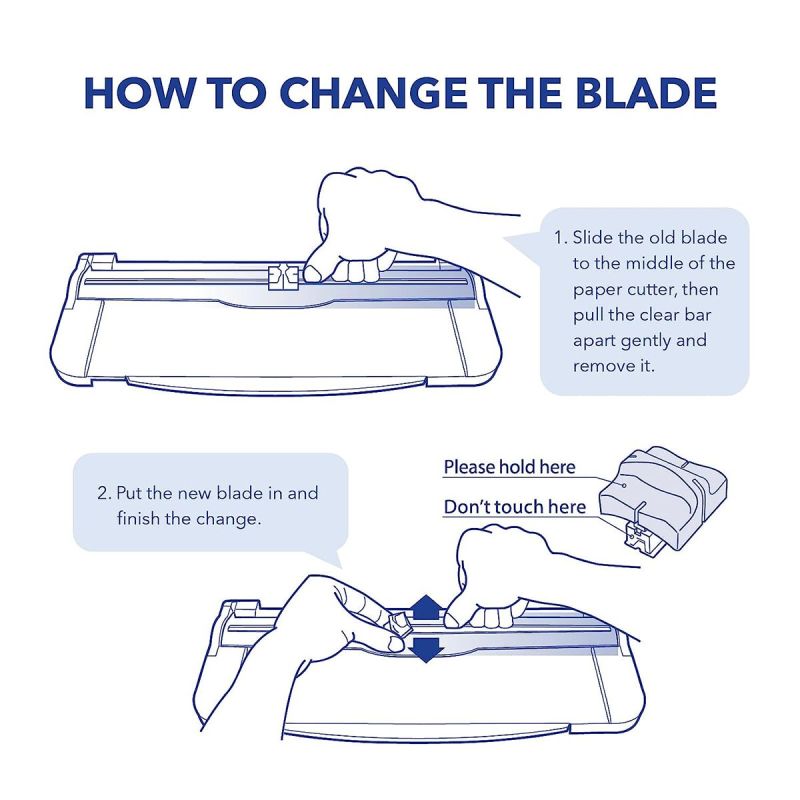 HOW TO CHANGE THE BLADE

1. Slide the old blade to the middle of the paper cutter, then pull the clear bar apart gently and remove it.

2. Put the new blade in and finish the change.

Please hold here

Don't touch here