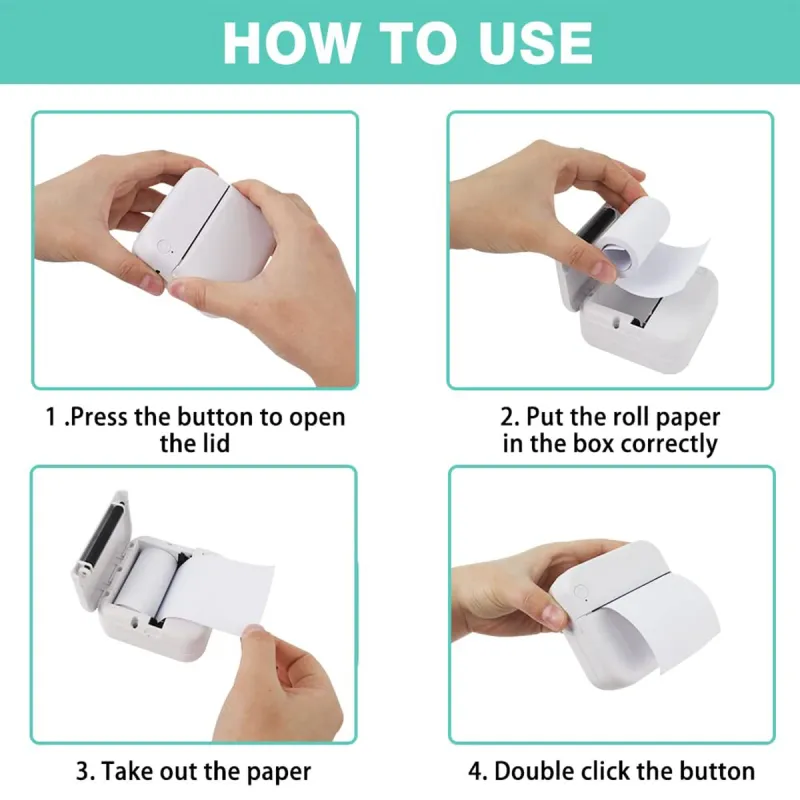 HOW TO USE

1 .Press the button to open the lid

2. Put the roll paper in the box correctly

3. Take out the paper

4. Double click the button