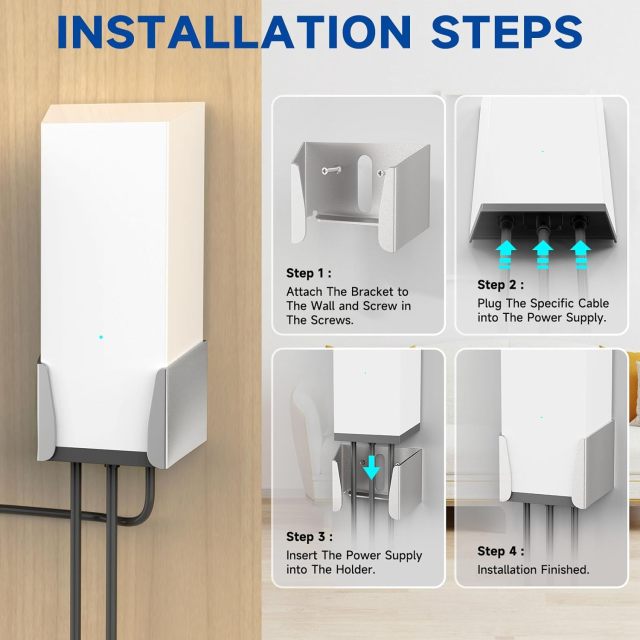 INSTALLATION STEPS

Step 1 :
Attach The Bracket to The Wall and Screw in The Screws.

Step 2 :
Plug The Specific Cable into The Power Supply.

Step 3 :
Insert The Power Supply into The Holder.

Step 4 :
Installation Finished.