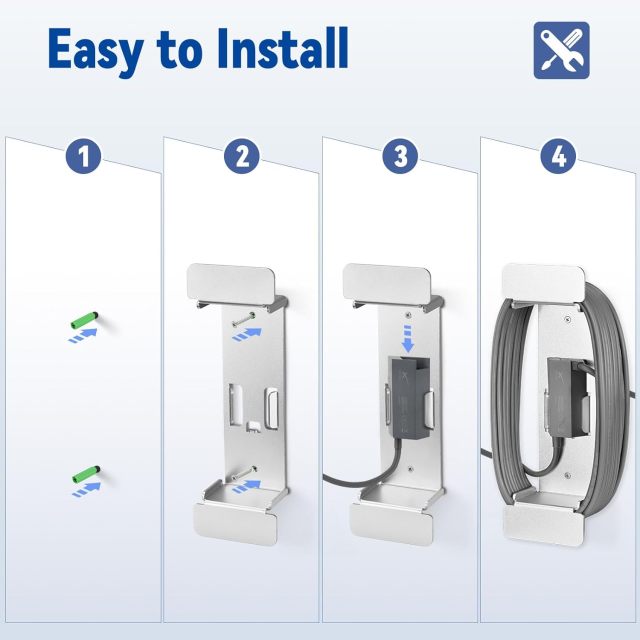 Easy to Install

1

2

3

4