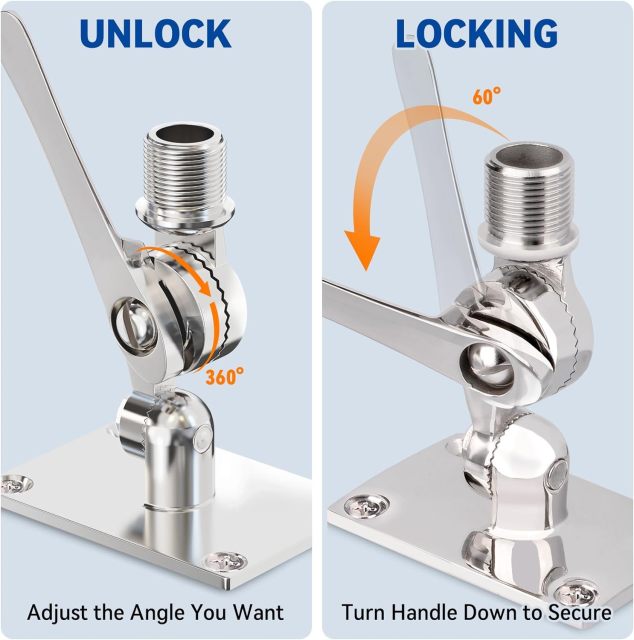 UNLOCK

360°

Adjust the Angle You Want

LOCKING

60°

Turn Handle Down to Secure