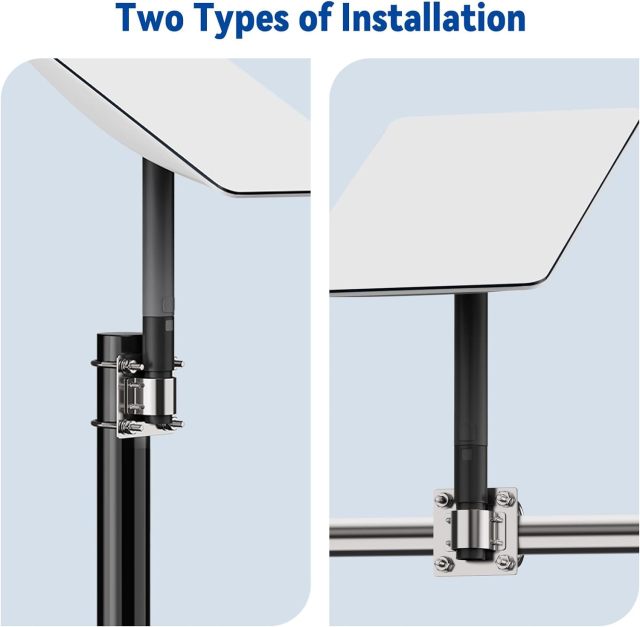 Two Types of Installation