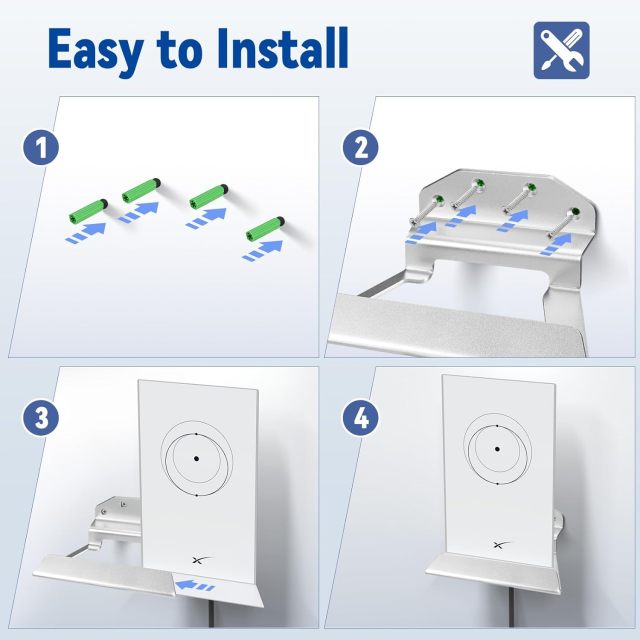 Easy to Install

1

2

3

4