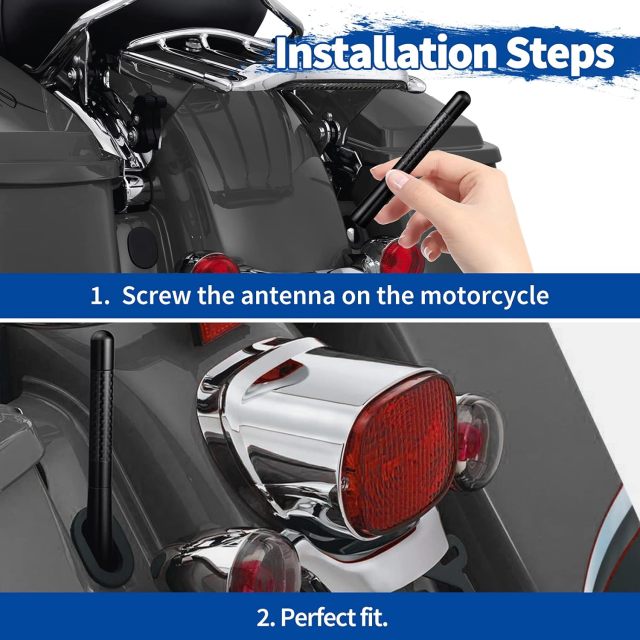 Installation Steps

1. Screw the antenna on the motorcycle

2. Perfect fit.