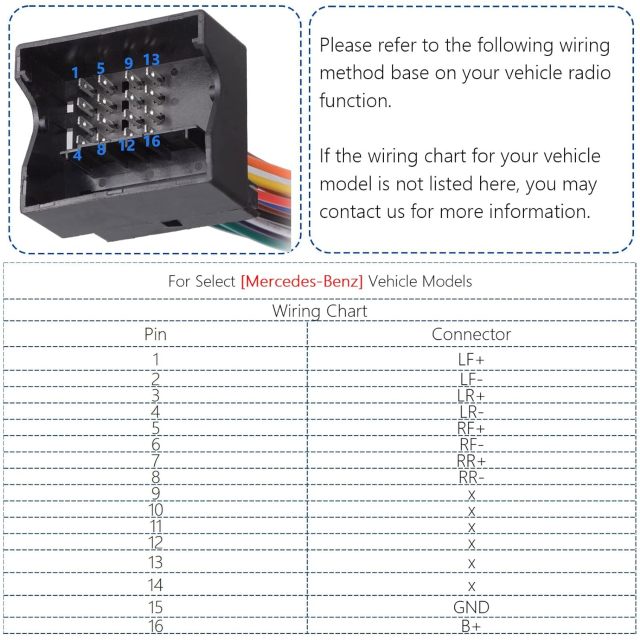 1 5 9 13
4 8 12 16

Please refer to the following wiring method base on your vehicle radio function.

If the wiring chart for your vehicle model is not listed here, you may contact us for more information.

For Select [Mercedes-Benz] Vehicle Models

Wiring Chart

| Pin | Connector |
|---|---|
| 1 | LF+ |
| 2 | LF- |
| 3 | LR+ |
| 4 | LR- |
| 5 | RF+ |
| 6 | RF- |
| 7 | RR+ |
| 8 | RR- |
| 9 | x |
| 10 | x |
| 11 | x |
| 12 | x |
| 13 | x |
| 14 | x |
| 15 | GND |
| 16 | B+ |