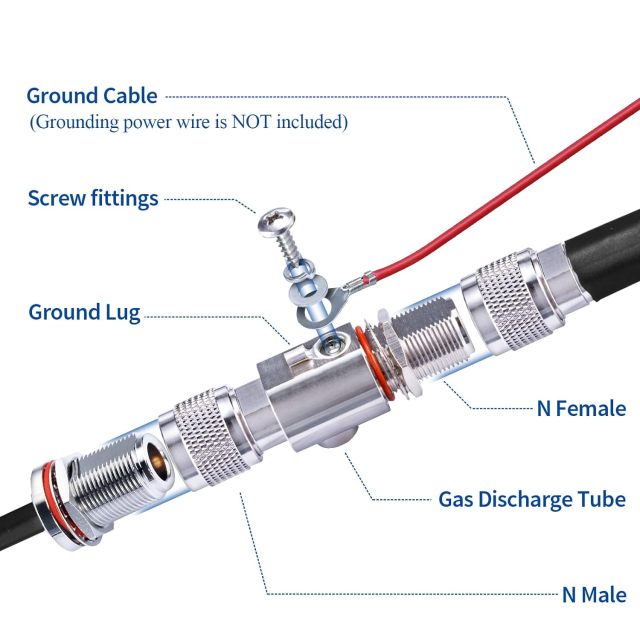 Ground Cable
(Grounding power wire is NOT included)

Screw fittings

Ground Lug

N Female

Gas Discharge Tube

N Male