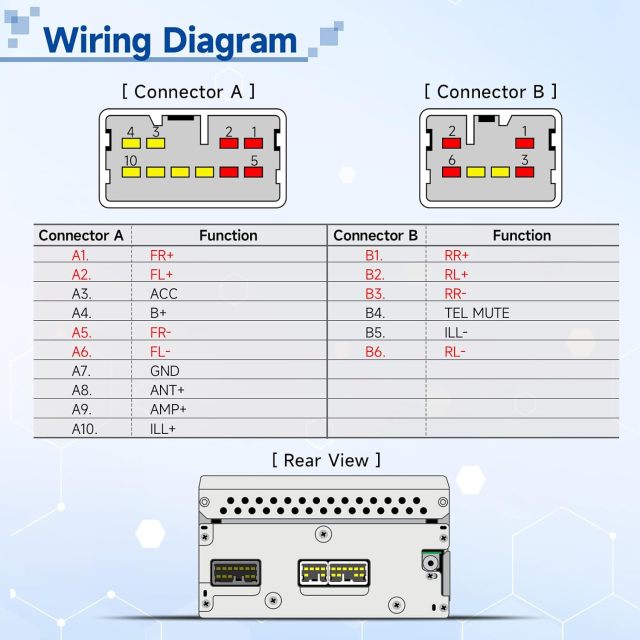 Wiring Diagram

[ Connector A ]

4 3 2 1
10 5

[ Connector B ]

2 1
6 3

| Connector A | Function | Connector B | Function |
|---|---|---|---|
| A1. | FR+ | B1. | RR+ |
| A2. | FL+ | B2. | RL+ |
| A3. | ACC | B3. | RR- |
| A4. | B+ | B4. | TEL MUTE |
| A5. | FR- | B5. | ILL- |
| A6. | FL- | B6. | RL- |
| A7. | GND | | |
| A8. | ANT+ | | |
| A9. | AMP+ | | |
| A10. | ILL+ | | |

[ Rear View ]