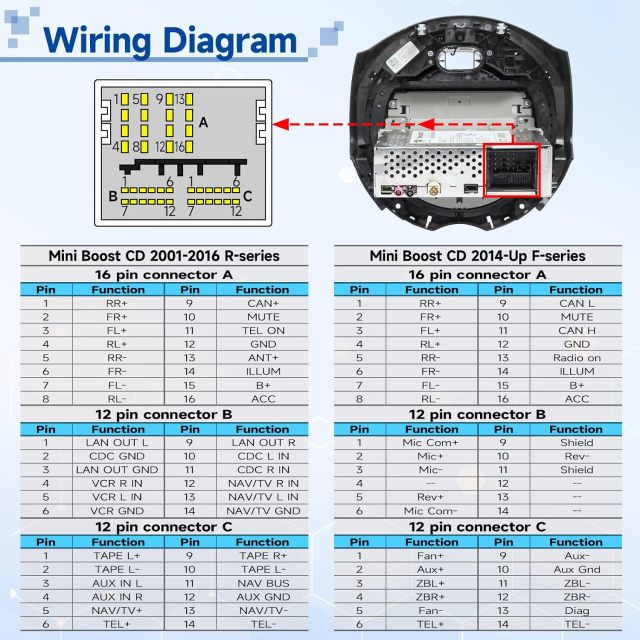 Wiring Diagram

1 5 9 13
A
4 8 12 16
1 6 1 6
B C
7 12 7 12

Mini Boost CD 2001-2016 R-series

16 pin connector A

| Pin | Function | Pin | Function |
|---|---|---|---|
| 1 | RR+ | 9 | CAN+ |
| 2 | FR+ | 10 | MUTE |
| 3 | FL+ | 11 | TEL ON |
| 4 | RL+ | 12 | GND |
| 5 | RR- | 13 | ANT+ |
| 6 | FR- | 14 | ILLUM |
| 7 | FL- | 15 | B+ |
| 8 | RL- | 16 | ACC |

12 pin connector B

| Pin | Function | Pin | Function |
|---|---|---|---|
| 1 | LAN OUT L | 9 | LAN OUT R |
| 2 | CDC GND | 10 | CDC L IN |
| 3 | LAN OUT GND | 11 | CDC R IN |
| 4 | VCR R IN | 12 | NAV/TV R IN |
| 5 | VCR L IN | 13 | NAV/TV L IN |
| 6 | VCR GND | 14 | NAV/TV GND |

12 pin connector C

| Pin | Function | Pin | Function |
|---|---|---|---|
| 1 | TAPE L+ | 9 | TAPE R+ |
| 2 | TAPE L- | 10 | TAPE L- |
| 3 | AUX IN L | 11 | NAV BUS |
| 4 | AUX IN R | 12 | AUX GND |
| 5 | NAV/TV+ | 13 | NAV/TV- |
| 6 | TEL+ | 14 | TEL- |

Mini Boost CD 2014-Up F-series

16 pin connector A

| Pin | Function | Pin | Function |
|---|---|---|---|
| 1 | RR+ | 9 | CAN L |
| 2 | FR+ | 10 | MUTE |
| 3 | FL+ | 11 | CAN H |
| 4 | RL+ | 12 | GND |
| 5 | RR- | 13 | Radio on |
| 6 | FR- | 14 | ILLUM |
| 7 | FL- | 15 | B+ |
| 8 | RL- | 16 | ACC |

12 pin connector B

| Pin | Function | Pin | Function |
|---|---|---|---|
| 1 | Mic Com+ | 9 | Shield |
| 2 | Mic+ | 10 | Rev- |
| 3 | Mic- | 11 | Shield |
| 4 | -- | 12 | -- |
| 5 | Rev+ | 13 | -- |
| 6 | Mic Com- | 14 | -- |

12 pin connector C

| Pin | Function | Pin | Function |
|---|---|---|---|
| 1 | Fan+ | 9 | Aux- |
| 2 | Aux+ | 10 | Aux Gnd |
| 3 | ZBL+ | 11 | ZBL- |
| 4 | ZBR+ | 12 | ZBR- |
| 5 | Fan- | 13 | Diag |
| 6 | TEL+ | 14 | TEL- |