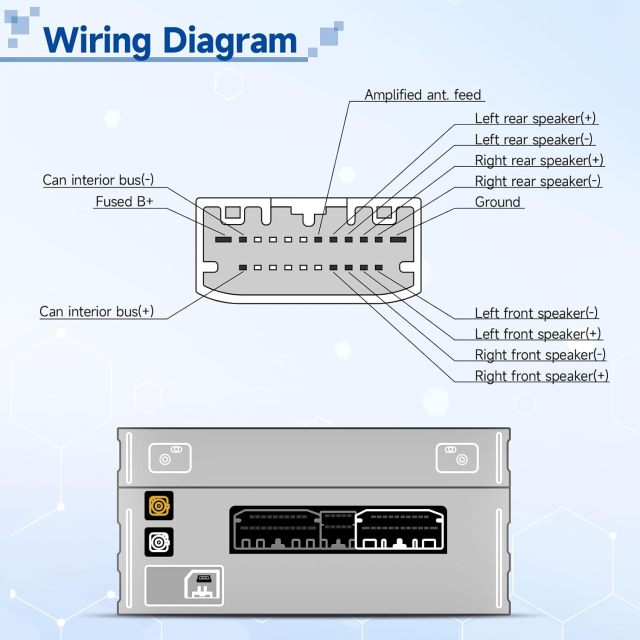 Wiring Diagram

Amplified ant. feed

Left rear speaker(+)

Left rear speaker(-)

Right rear speaker(+)

Right rear speaker(-)

Ground

Can interior bus(-)

Fused B+

Can interior bus(+)

Left front speaker(-)

Left front speaker(+)

Right front speaker(-)

Right front speaker(+)