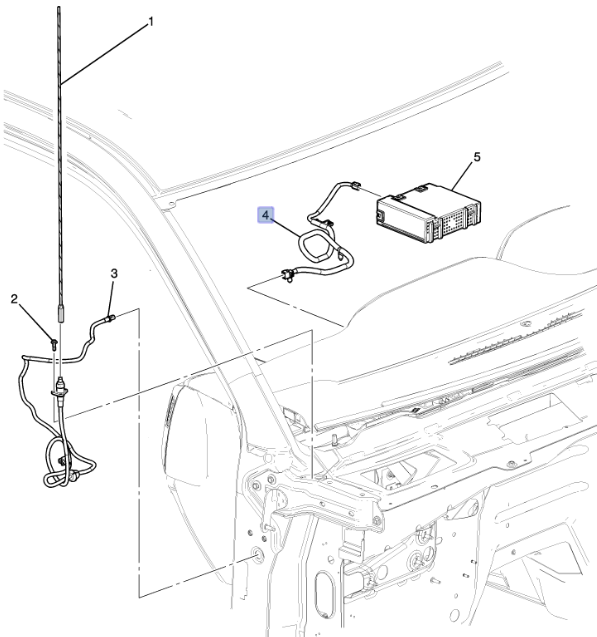 1
5
4
3
2