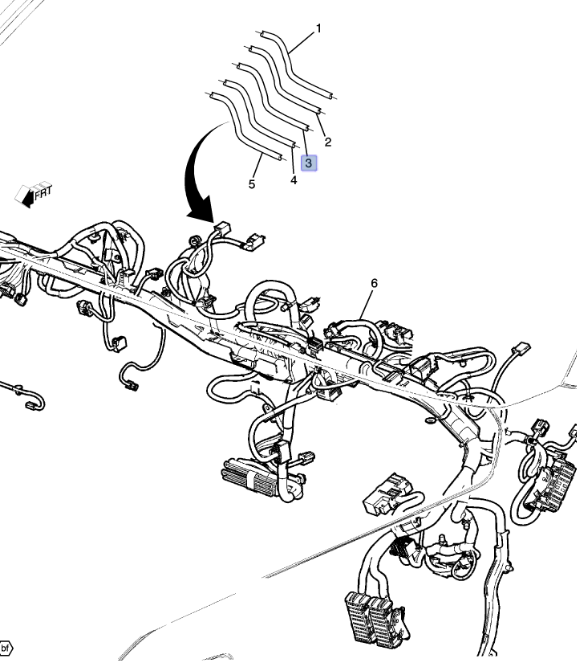 1
2
3
4
5
FRT
6
bf