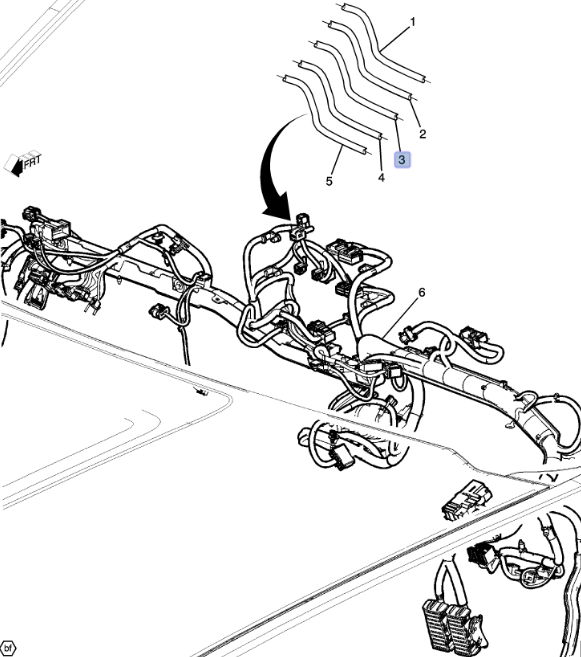 1
2
3
4
5
FRT
6
bf