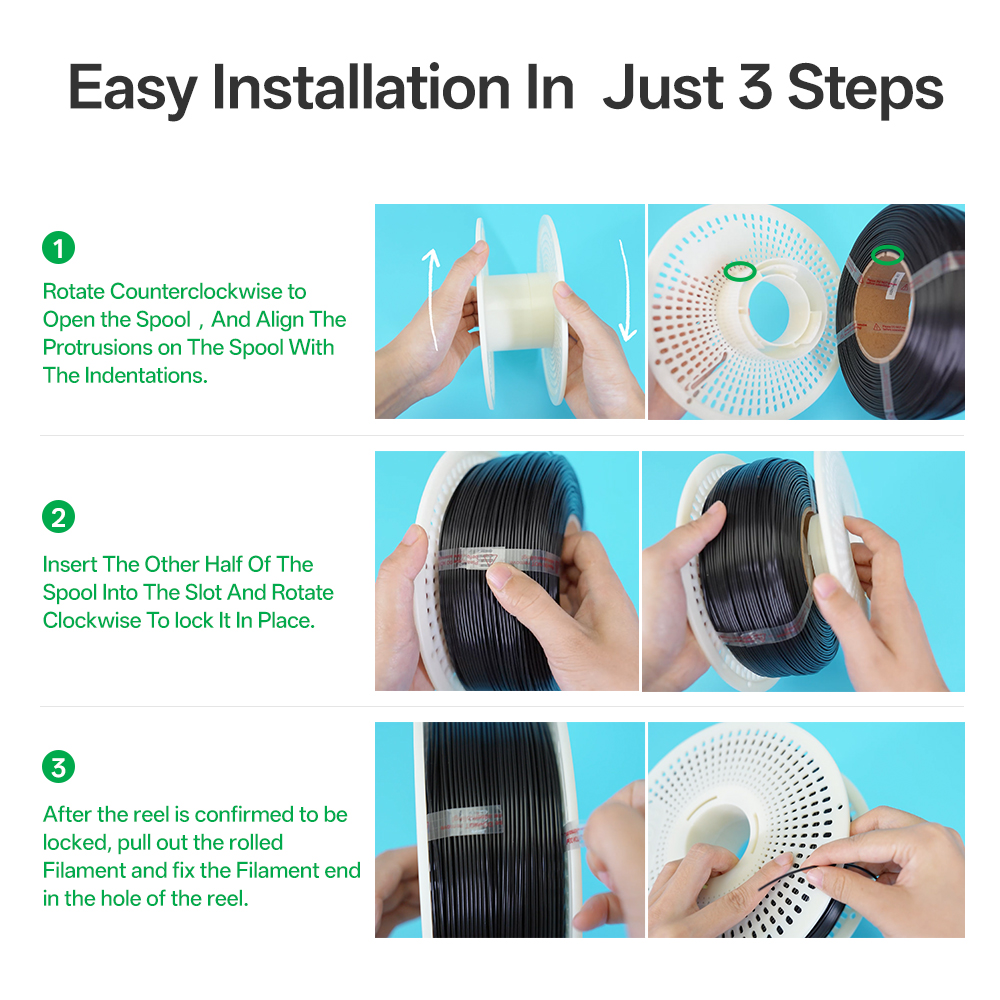 Easy Installation In Just 3 Steps

1

Rotate Counterclockwise to Open the Spool，And Align The Protrusions on The Spool With The Indentations.

2

Insert The Other Half Of The Spool Into The Slot And Rotate Clockwise To lock It In Place.

3

After the reel is confirmed to be locked, pull out the rolled Filament and fix the Filament end in the hole of the reel.