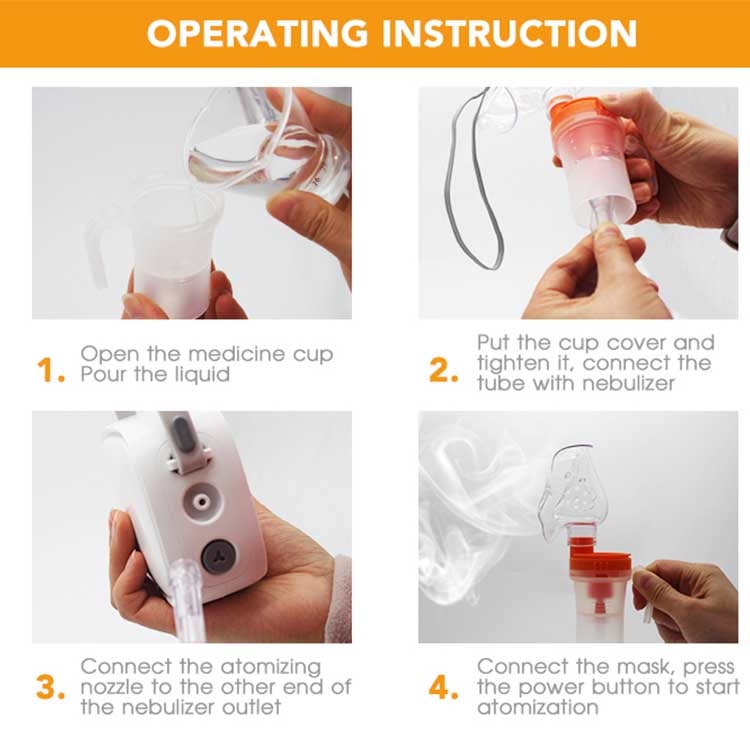 OPERATING INSTRUCTION

1. Open the medicine cup
Pour the liquid

2. Put the cup cover and tighten it, connect the tube with nebulizer

3. Connect the atomizing nozzle to the other end of the nebulizer outlet

4. Connect the mask, press the power button to start atomization