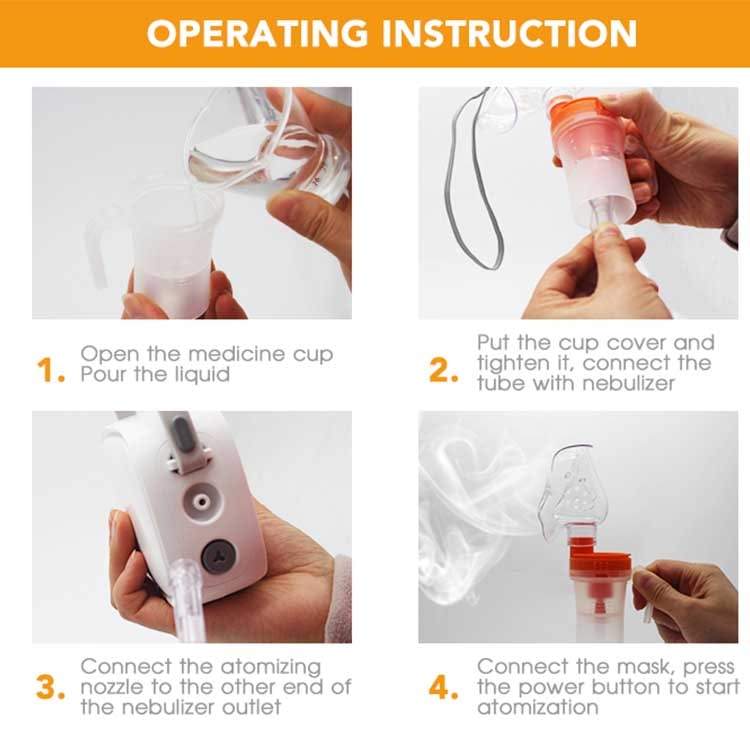 OPERATING INSTRUCTION

1. Open the medicine cup
Pour the liquid

2. Put the cup cover and tighten it, connect the tube with nebulizer

3. Connect the atomizing nozzle to the other end of the nebulizer outlet

4. Connect the mask, press the power button to start atomization