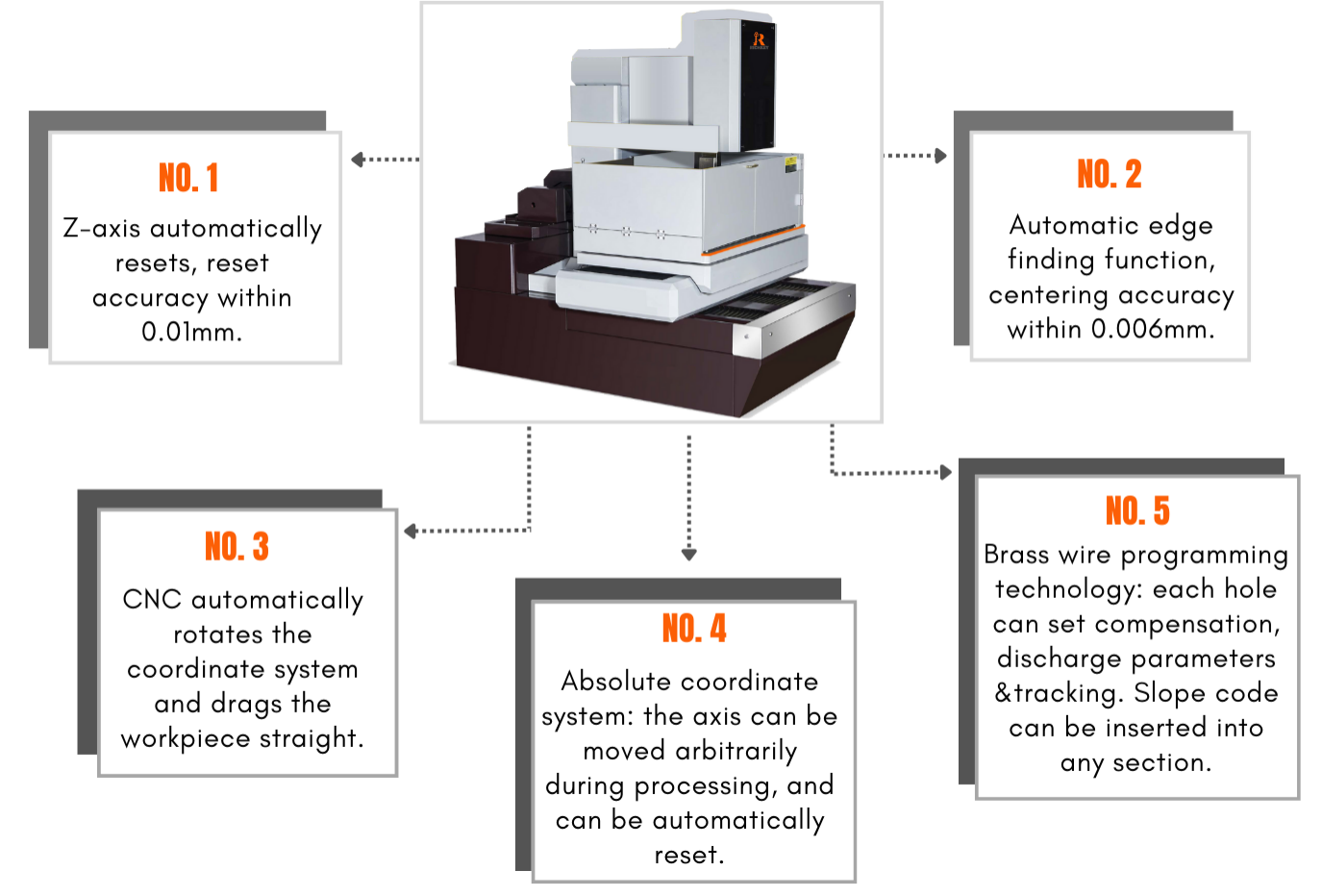 NO. 1
Z-axis automatically resets, reset accuracy within 0.01mm.

NO. 2
Automatic edge finding function, centering accuracy within 0.006mm.

NO. 3
CNC automatically rotates the coordinate system and drags the workpiece straight.

NO. 4
Absolute coordinate system: the axis can be moved arbitrarily during processing, and can be automatically reset.

NO. 5
Brass wire programming technology: each hole can set compensation, discharge parameters &tracking. Slope code can be inserted into any section.