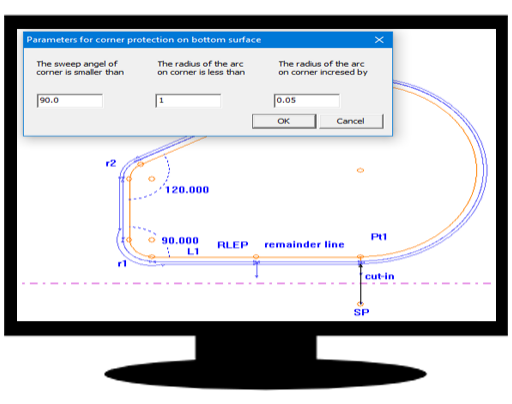 Parameters for corner protection on bottom surface

The sweep angel of corner is smaller than

The radius of the arc on corner is less than

The radius of the arc on corner incresed by

90.0

1

0.05

OK

Cancel

r2

120.000

90.000

L1

RLEP

remainder line

Pt1

r1

cut-in

SP