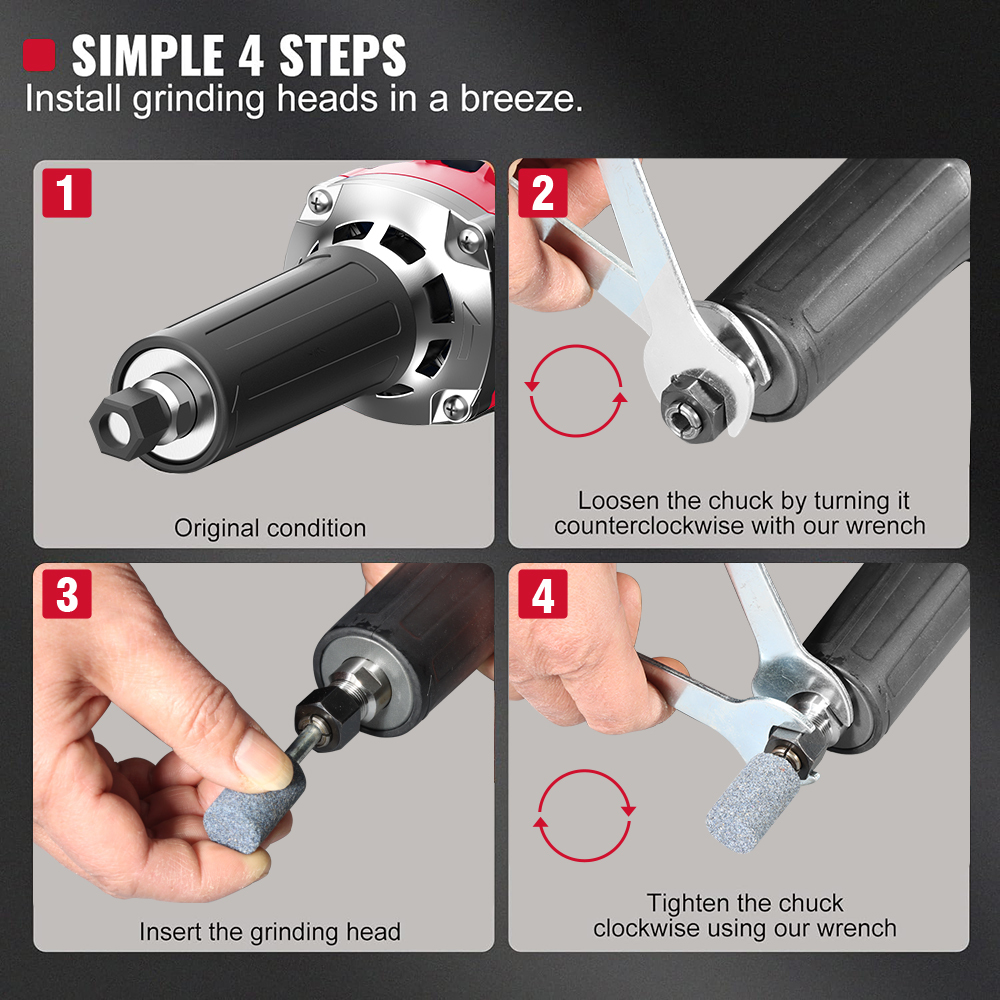 SIMPLE 4 STEPS
Install grinding heads in a breeze.

1
Original condition

2
Loosen the chuck by turning it counterclockwise with our wrench

3
Insert the grinding head

4
Tighten the chuck clockwise using our wrench