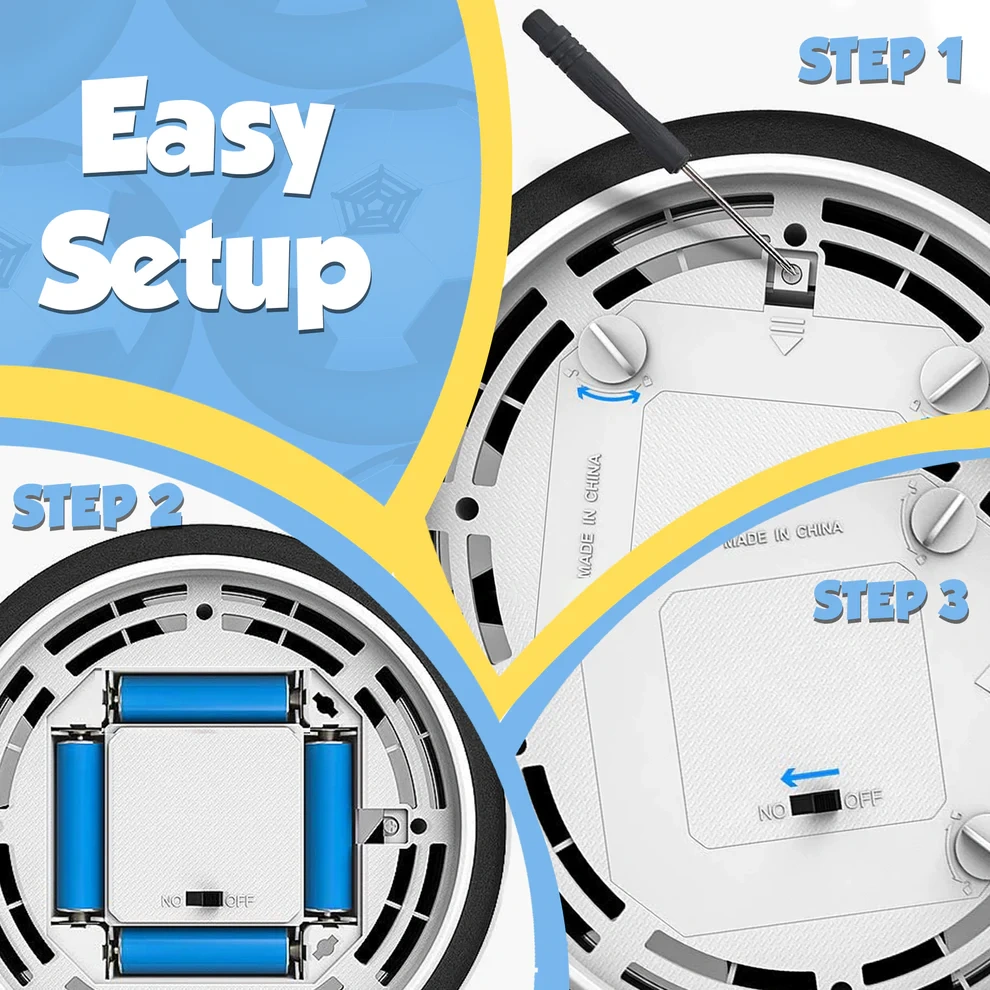 Easy Setup

STEP 1

MADE IN CHINA

STEP 2

NO OFF

MADE IN CHINA

STEP 3

NO OFF