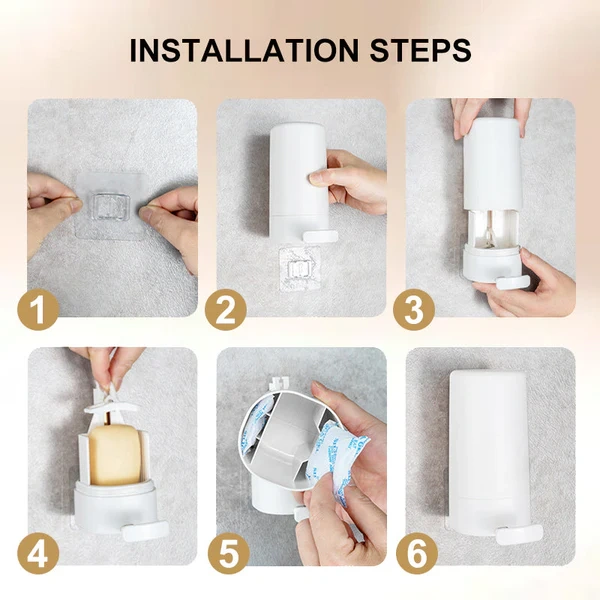 INSTALLATION STEPS

1

2

3

4

5

6