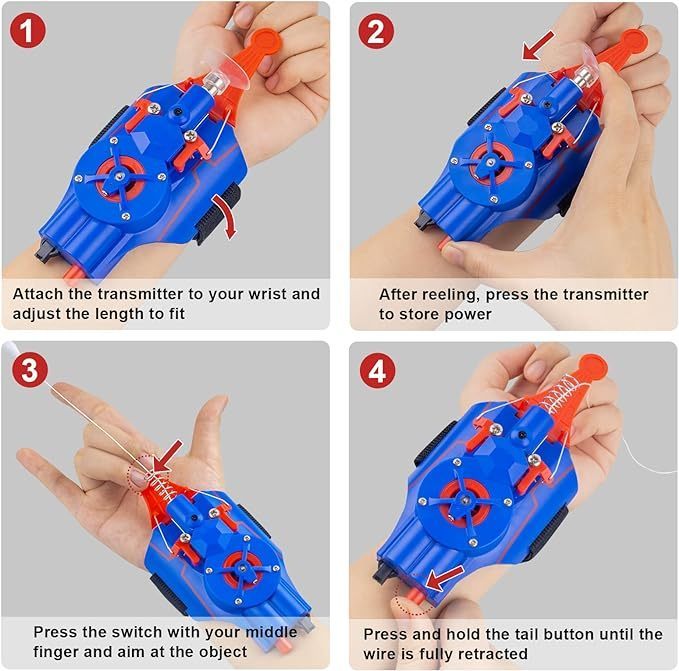 1

Attach the transmitter to your wrist and adjust the length to fit

2

After reeling, press the transmitter to store power

3

Press the switch with your middle finger and aim at the object

4

Press and hold the tail button until the wire is fully retracted