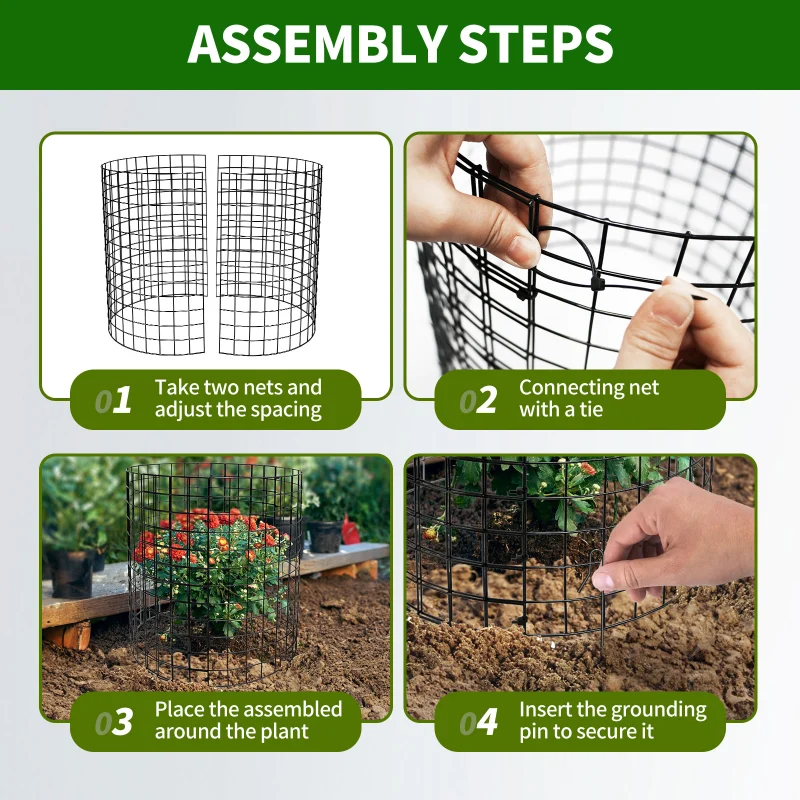 ASSEMBLY STEPS

01 Take two nets and adjust the spacing

02 Connecting net with a tie

03 Place the assembled around the plant

04 Insert the grounding pin to secure it