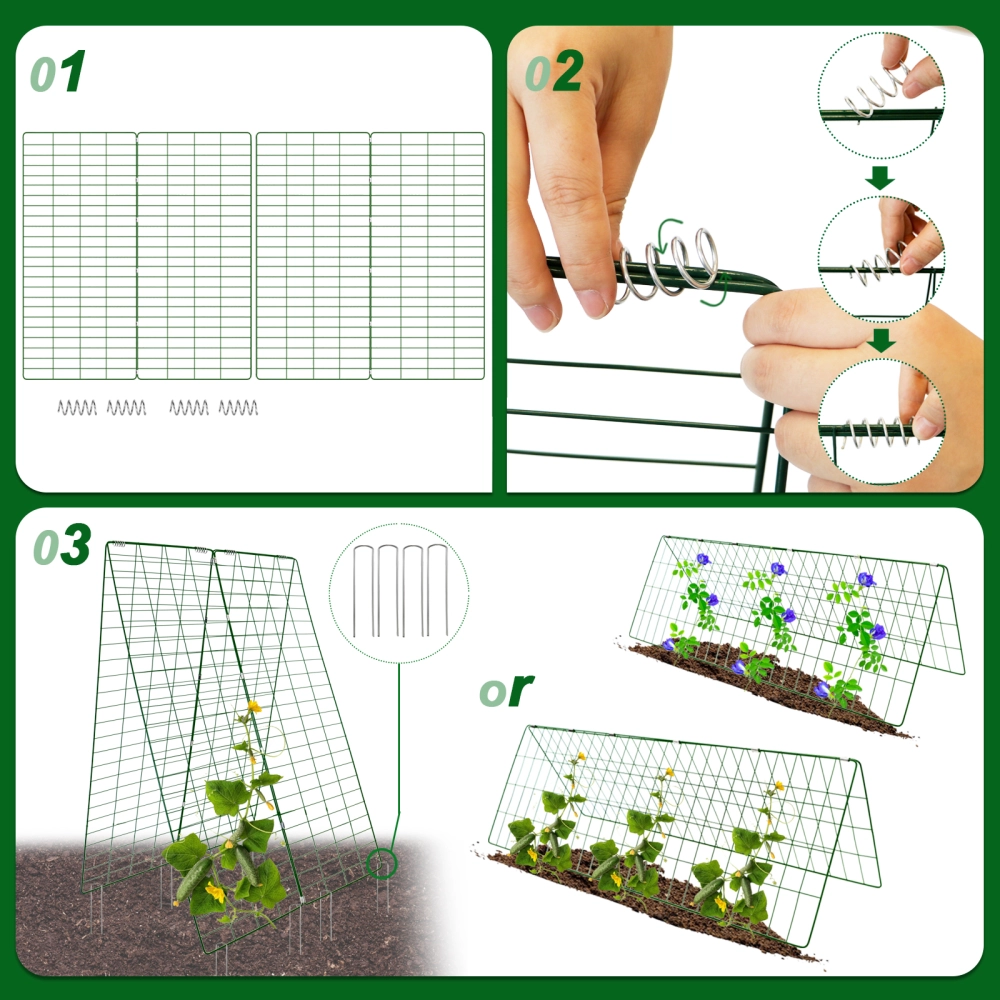 01

02

03

or