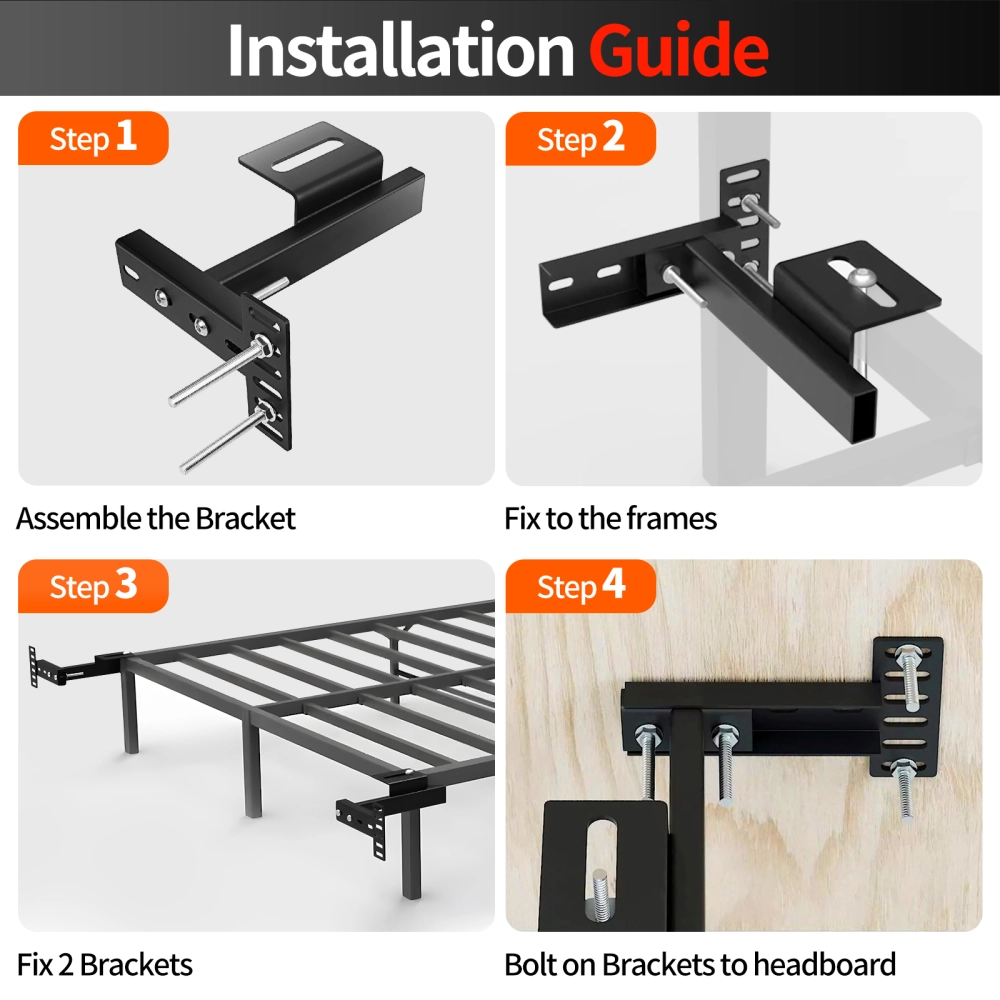 Installation Guide

Step 1

Assemble the Bracket

Step 2

Fix to the frames

Step 3

Fix 2 Brackets

Step 4

Bolt on Brackets to headboard