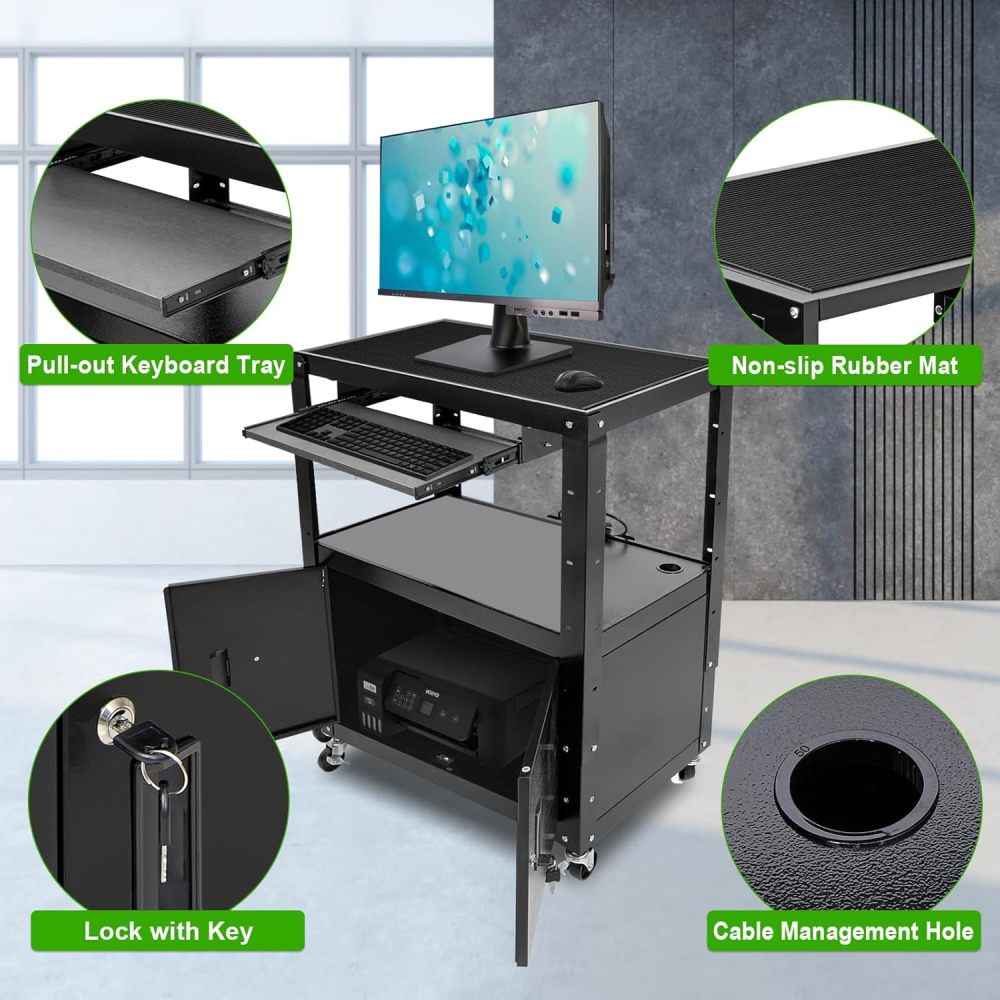 Pull-out Keyboard Tray

Non-slip Rubber Mat

Lock with Key

Cable Management Hole

50