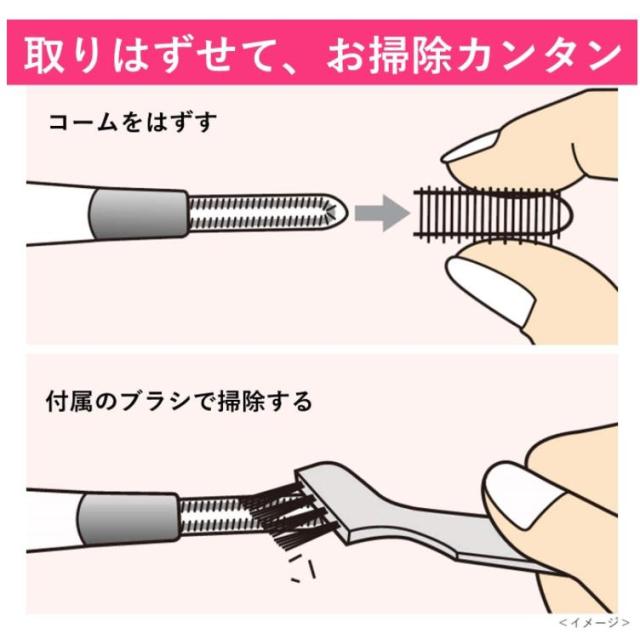 取りはずせて、お掃除カンタン

コームをはずす

付属のブラシで掃除する

<イメージ>