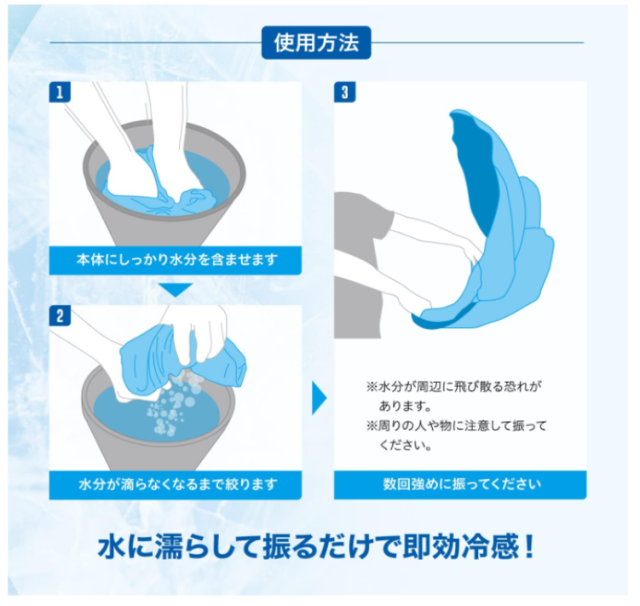 使用方法

1

本体にしっかり水分を含ませます

2

水分が滴らなくなるまで絞ります

3

※水分が周辺に飛び散る恐れがあります。
※周りの人や物に注意して振ってください。

数回強めに振ってください

水に濡らして振るだけで即効冷感！