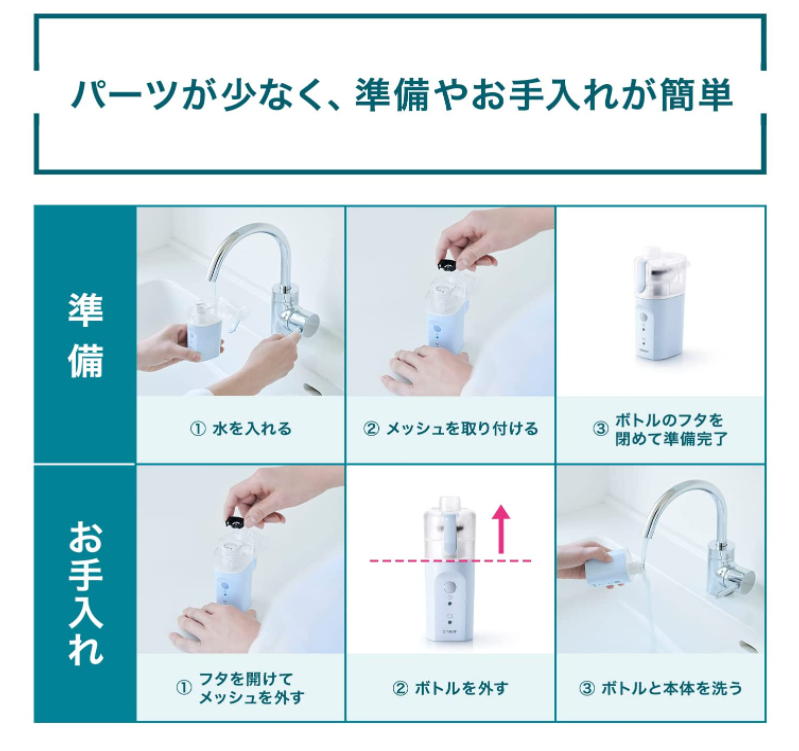 パーツが少なく、準備やお手入れが簡単

準備

① 水を入れる

② メッシュを取り付ける

③ ボトルのフタを閉めて準備完了

お手入れ

① フタを開けてメッシュを外す

② ボトルを外す

③ ボトルと本体を洗う