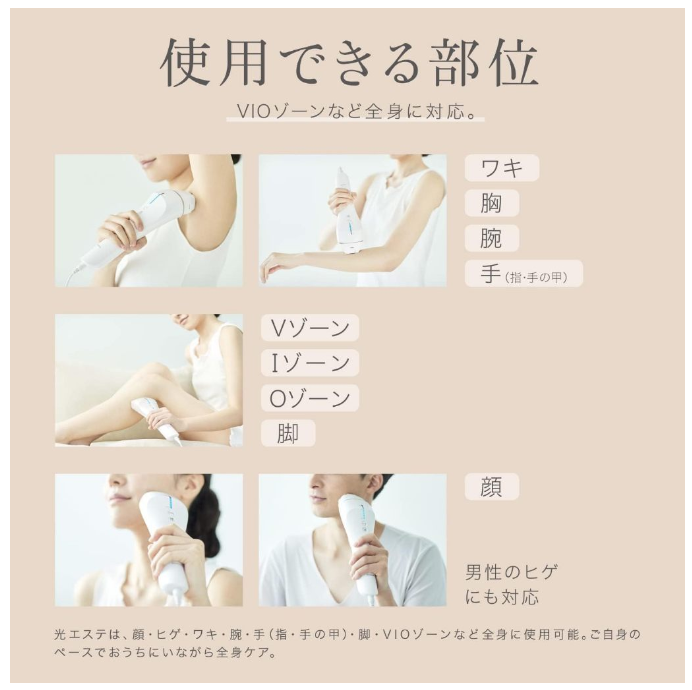 使用できる部位
VIOゾーンなど全身に対応。

ワキ
胸
腕
手(指・手の甲)

Vゾーン
Iゾーン
Oゾーン
脚

顔

男性のヒゲにも対応

光エステは、顔・ヒゲ・ワキ・腕・手(指・手の甲)・脚・VIOゾーンなど全身に使用可能。ご自身のペースでおうちにいながら全身ケア。