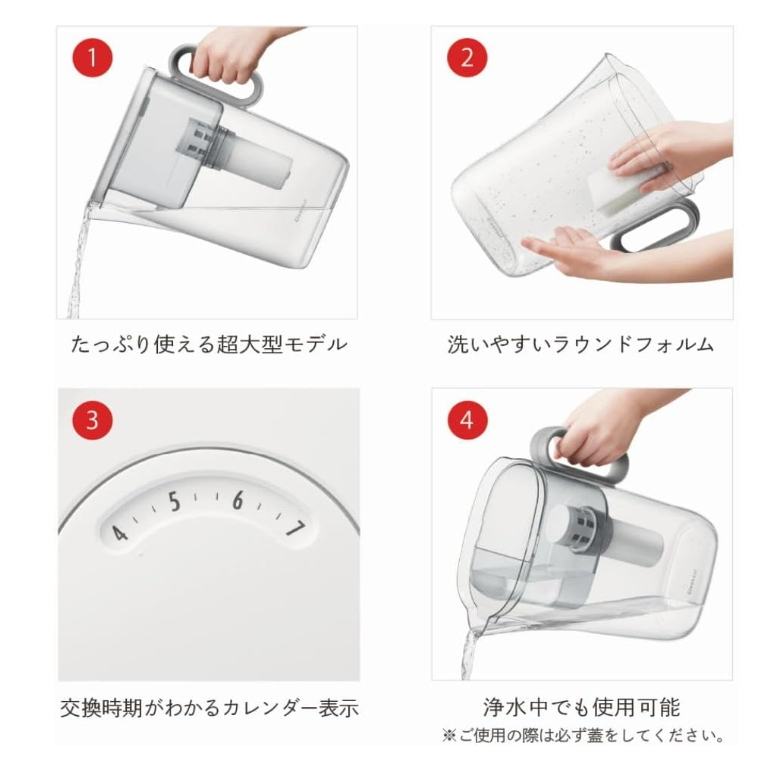 1

たっぷり使える超大型モデル

2

洗いやすいラウンドフォルム

3

4 5 6 7

交換時期がわかるカレンダー表示

4

浄水中でも使用可能
※ご使用の際は必ず蓋をしてください。