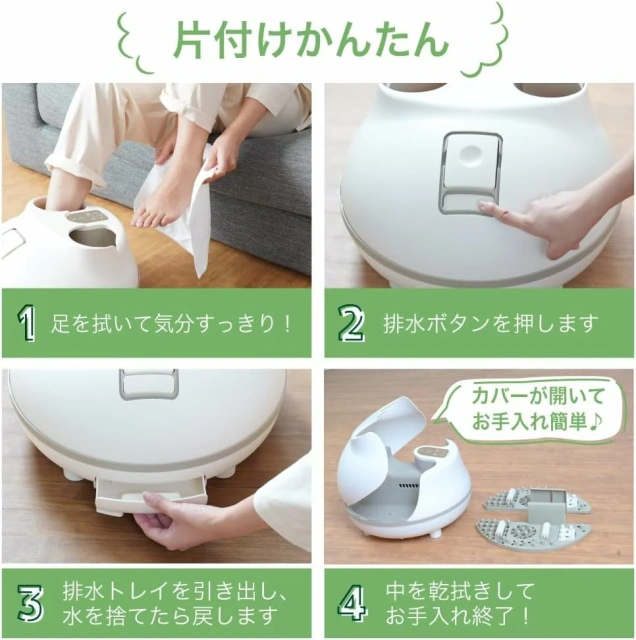 片付けかんたん

1 足を拭いて気分すっきり！

2 排水ボタンを押します

カバーが開いてお手入れ簡単♪

3 排水トレイを引き出し、水を捨てたら戻します

4 中を乾拭きしてお手入れ終了！