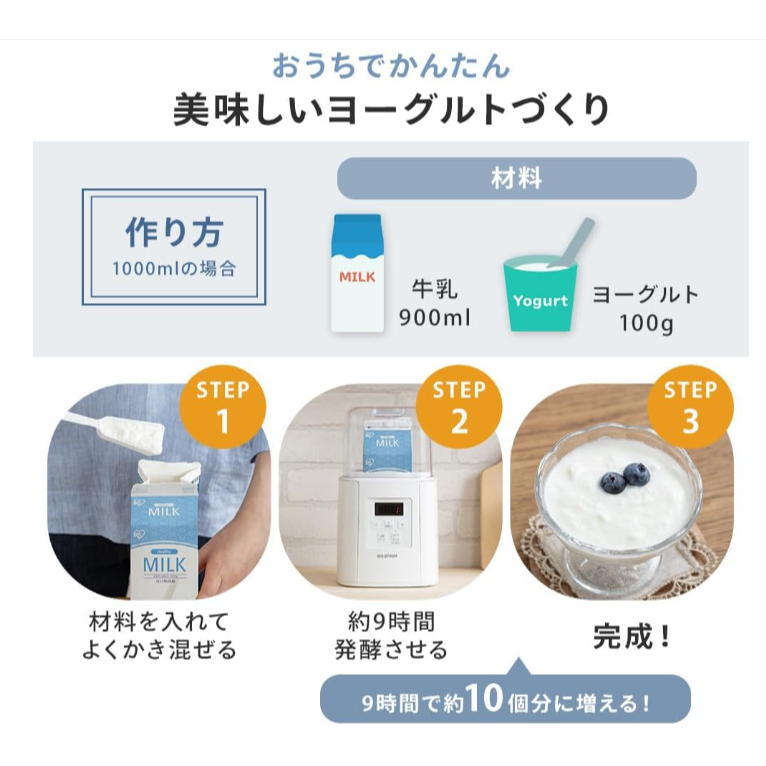 おうちでかんたん
美味しいヨーグルトづくり

作り方
1000mlの場合

材料

MILK
牛乳
900ml

Yogurt
ヨーグルト
100g

STEP 1

MILK

MILK

材料を入れて
よくかき混ぜる

STEP 2

MILK

約9時間
発酵させる

STEP 3

完成！

9時間で約10個分に増える！