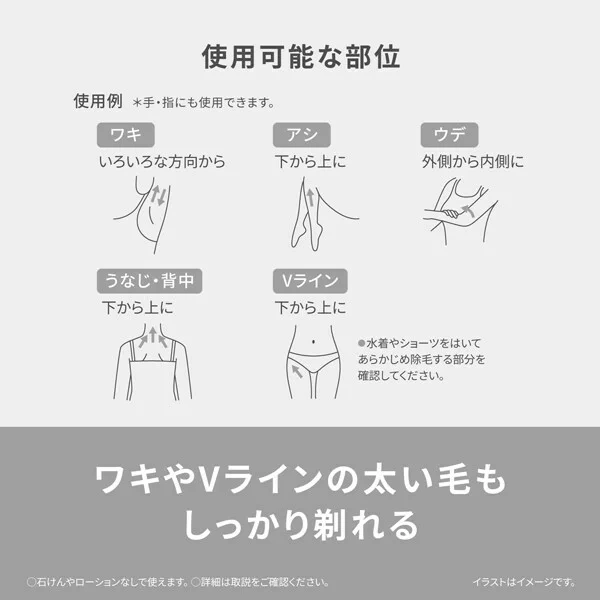 使用可能な部位

使用例 ＊手・指にも使用できます。

ワキ
いろいろな方向から

アシ
下から上に

ウデ
外側から内側に

うなじ・背中
下から上に

Vライン
下から上に

●水着やショーツをはいてあらかじめ除毛する部分を確認してください。

ワキやVラインの太い毛もしっかり剃れる

○石けんやローションなしで使えます。○詳細は取説をご確認ください。

イラストはイメージです。