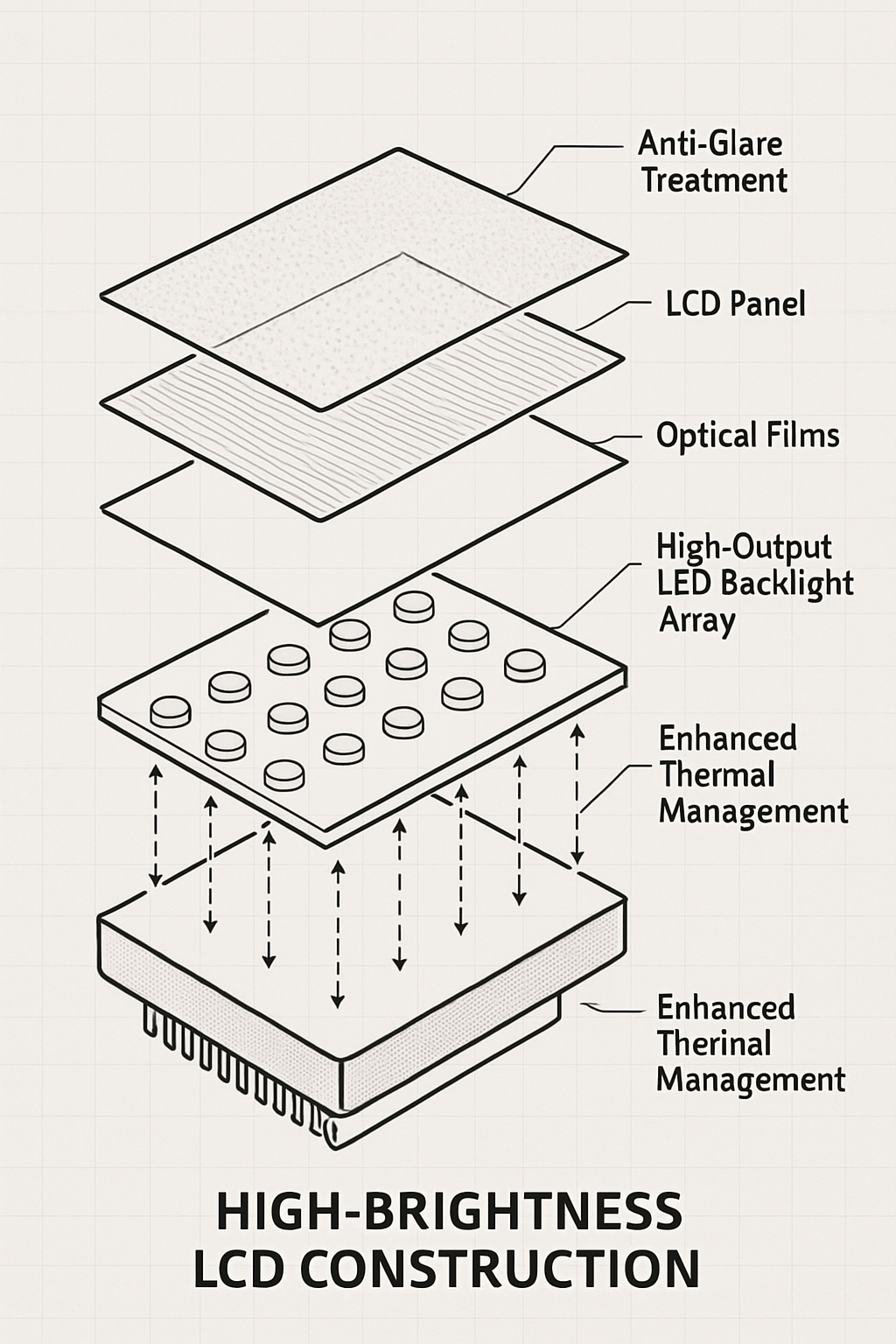 Anti-Glare Treatment

LCD Panel

Optical Films

High-Output LED Backlight Array

Enhanced Thermal Management

Enhanced Therinal Management

HIGH-BRIGHTNESS LCD CONSTRUCTION