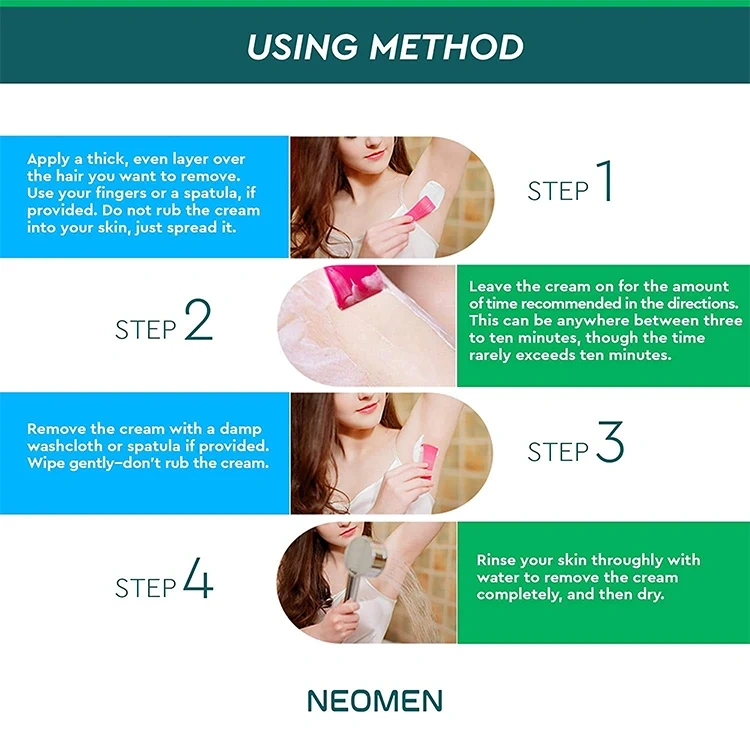 USING METHOD

Apply a thick, even layer over the hair you want to remove. Use your fingers or a spatula, if provided. Do not rub the cream into your skin, just spread it.

STEP 1

STEP 2

Leave the cream on for the amount of time recommended in the directions. This can be anywhere between three to ten minutes, though the time rarely exceeds ten minutes.

Remove the cream with a damp washcloth or spatula if provided. Wipe gently–don't rub the cream.

STEP 3

STEP 4

Rinse your skin throughly with water to remove the cream completely, and then dry.

NEOMEN