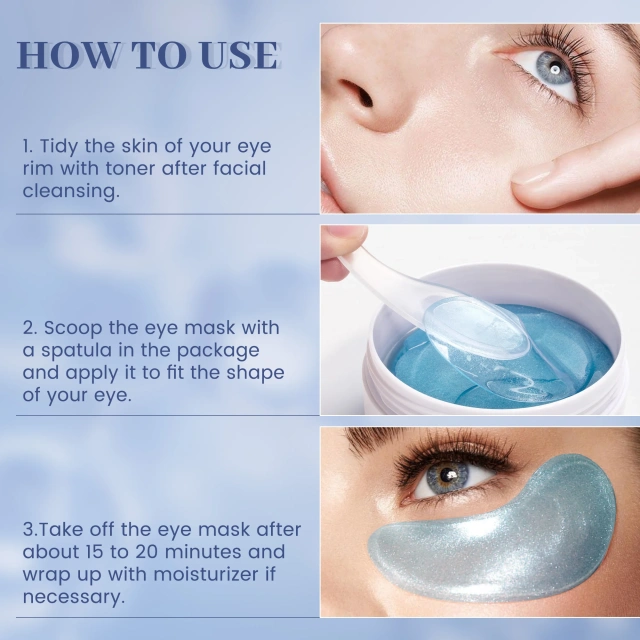 HOW TO USE

1. Tidy the skin of your eye rim with toner after facial cleansing.

2. Scoop the eye mask with a spatula in the package and apply it to fit the shape of your eye.

3.Take off the eye mask after about 15 to 20 minutes and wrap up with moisturizer if necessary.