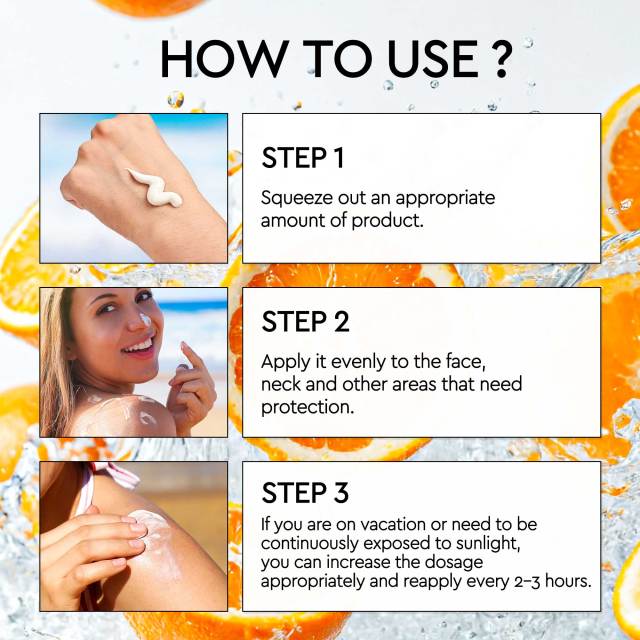 HOW TO USE ?

STEP 1

Squeeze out an appropriate amount of product.

STEP 2

Apply it evenly to the face, neck and other areas that need protection.

STEP 3

If you are on vacation or need to be continuously exposed to sunlight, you can increase the dosage appropriately and reapply every 2-3 hours.