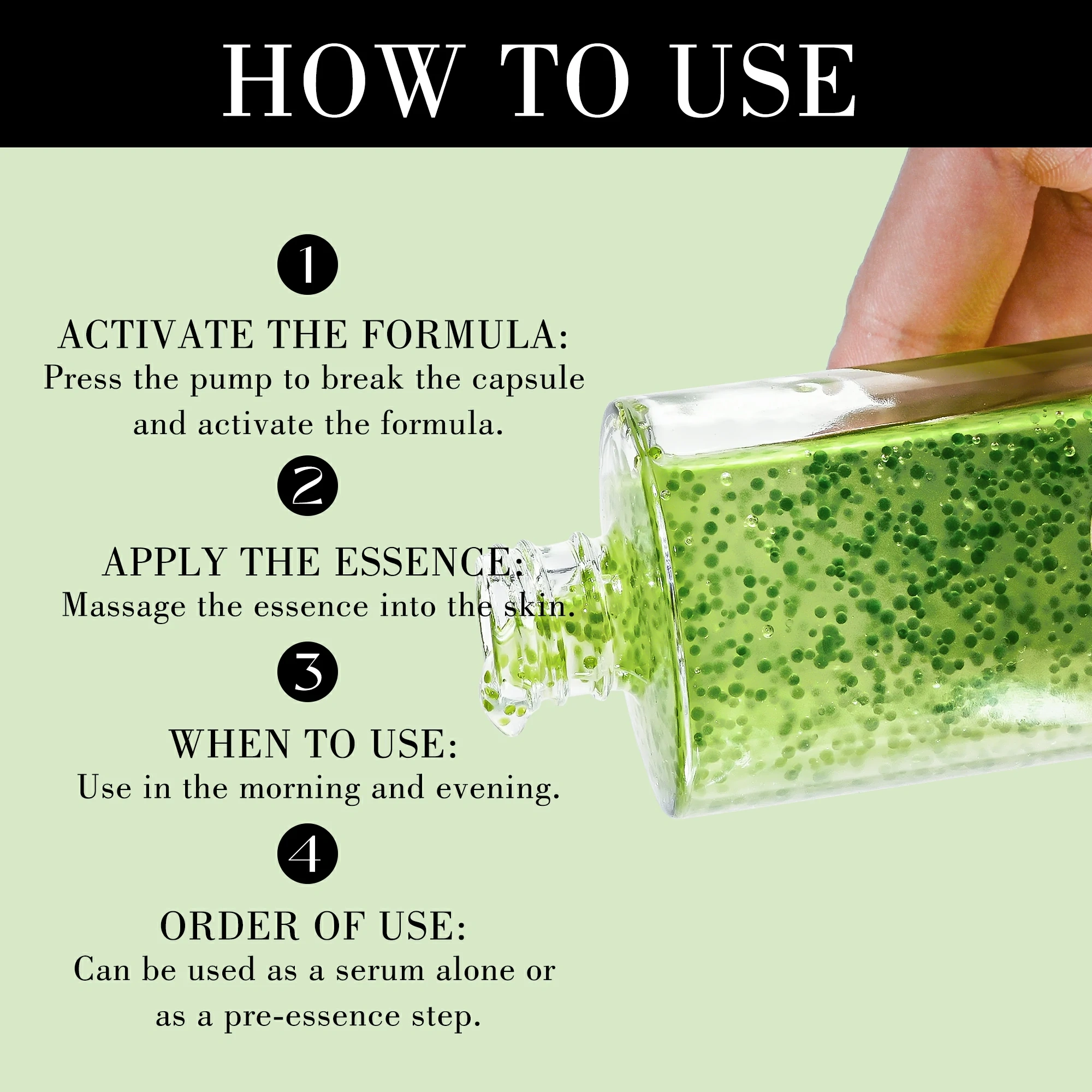 HOW TO USE

1

ACTIVATE THE FORMULA:
Press the pump to break the capsule and activate the formula.

2

APPLY THE ESSENCE:
Massage the essence into the skin.

3

WHEN TO USE:
Use in the morning and evening.

4

ORDER OF USE:
Can be used as a serum alone or as a pre-essence step.