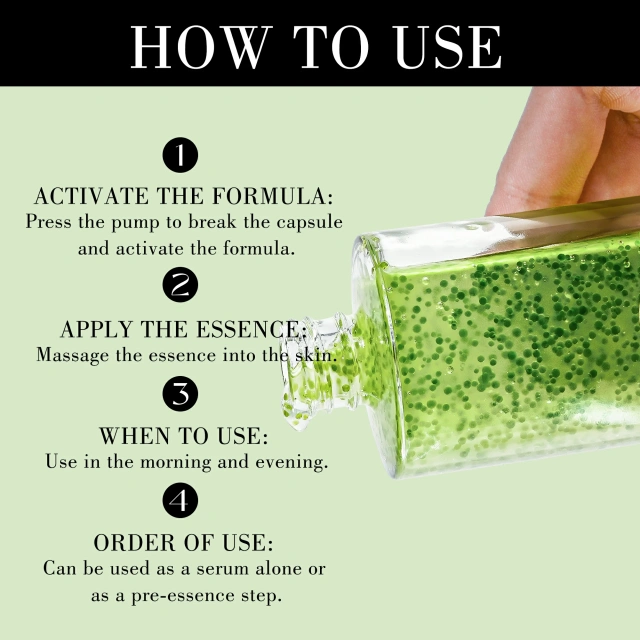 HOW TO USE

1

ACTIVATE THE FORMULA:
Press the pump to break the capsule and activate the formula.

2

APPLY THE ESSENCE:
Massage the essence into the skin.

3

WHEN TO USE:
Use in the morning and evening.

4

ORDER OF USE:
Can be used as a serum alone or as a pre-essence step.