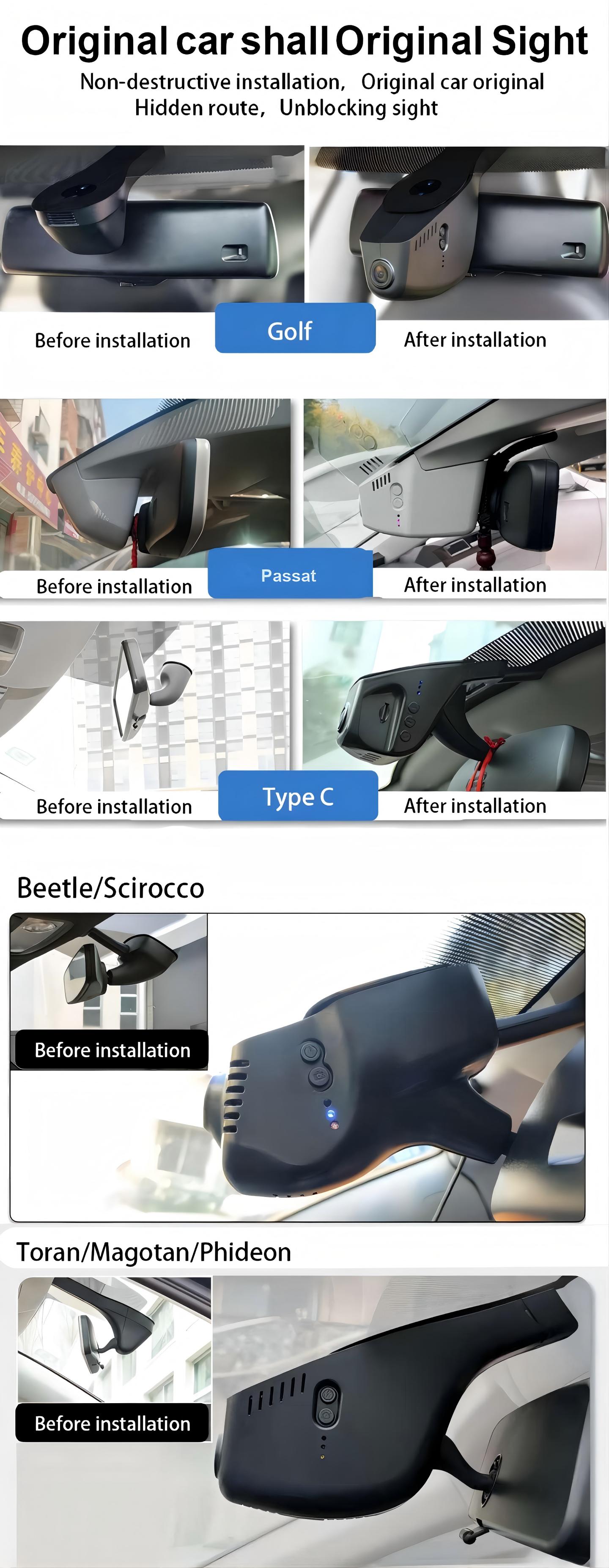 Original car shall Original Sight

Non-destructive installation, Original car original
Hidden route, Unblocking sight

Before installation

Golf

After installation

Before installation

Passat

After installation

Before installation

Type C

After installation

Beetle/Scirocco

Before installation

Toran/Magotan/Phideon

Before installation